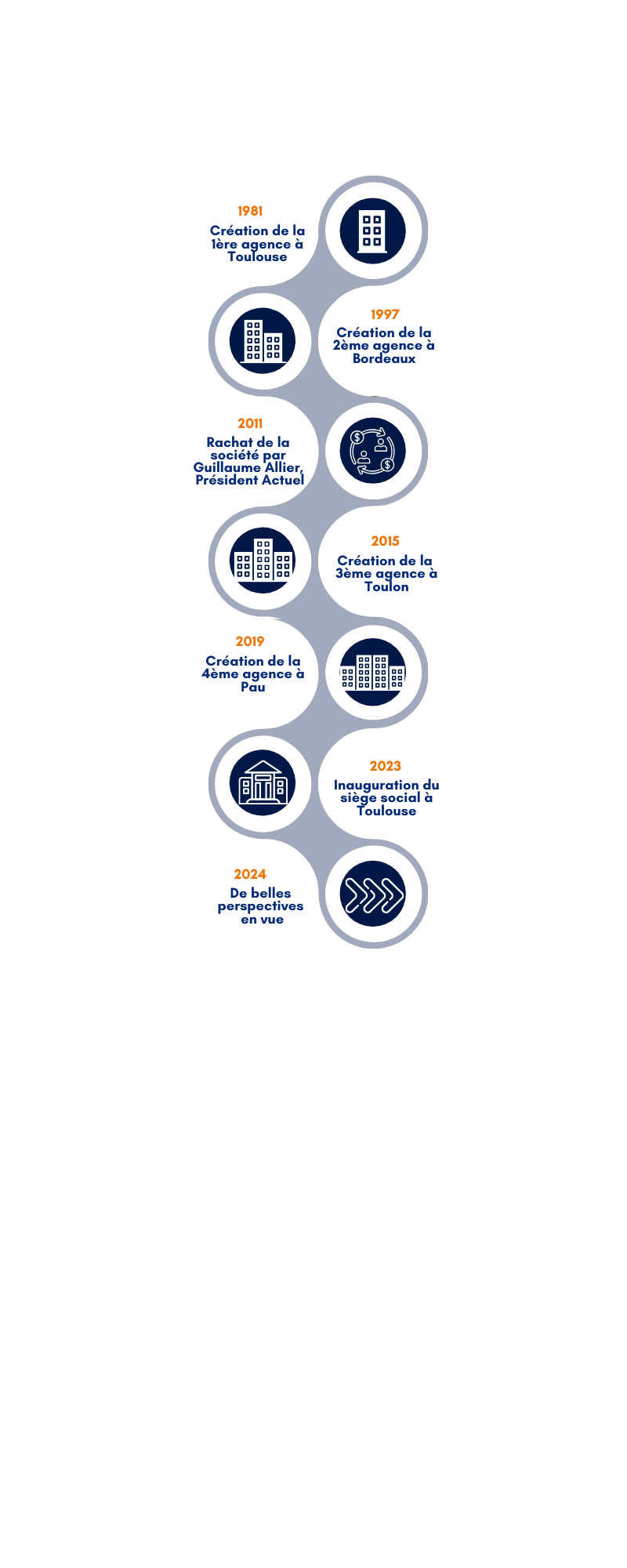 1981
Création de la 1ère agence à Toulouse

1997
Création de la 2ème agence à Bordeaux

2011
Rachat de la société par Guillaume Allier, Président Actuel

2015
Création de la 3ème agence à Toulon

2019
Création de la 4ème agence à Pau

2023
Inauguration du siège social à Toulouse

2024
De belles perspectives en vue